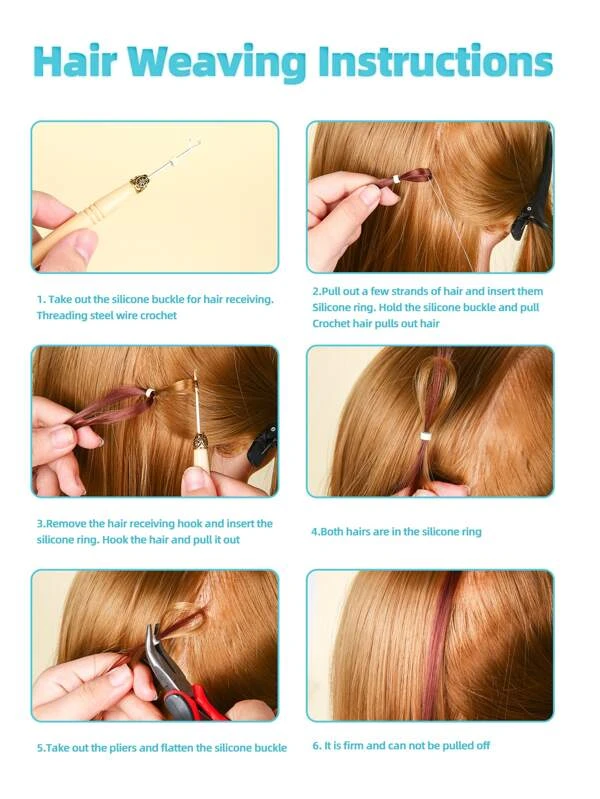 Hair Weaving Instructions

1. Take out the silicone buckle for hair receiving. Threading steel wire crochet

2.Pull out a few strands of hair and insert them Silicone ring. Hold the silicone buckle and pull Crochet hair pulls out hair

3.Remove the hair receiving hook and insert the silicone ring. Hook the hair and pull it out

4.Both hairs are in the silicone ring

5.Take out the pliers and flatten the silicone buckle

6. It is firm and can not be pulled off