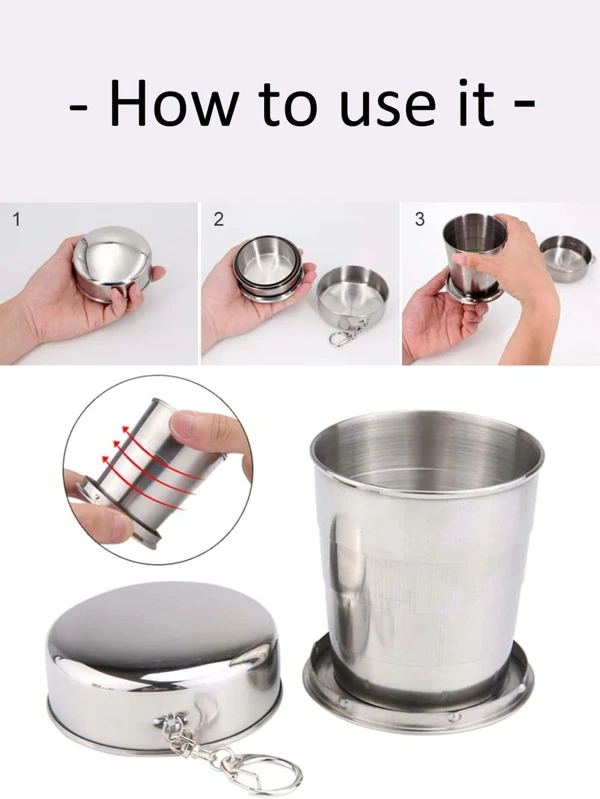 - How to use it -

1

2

3