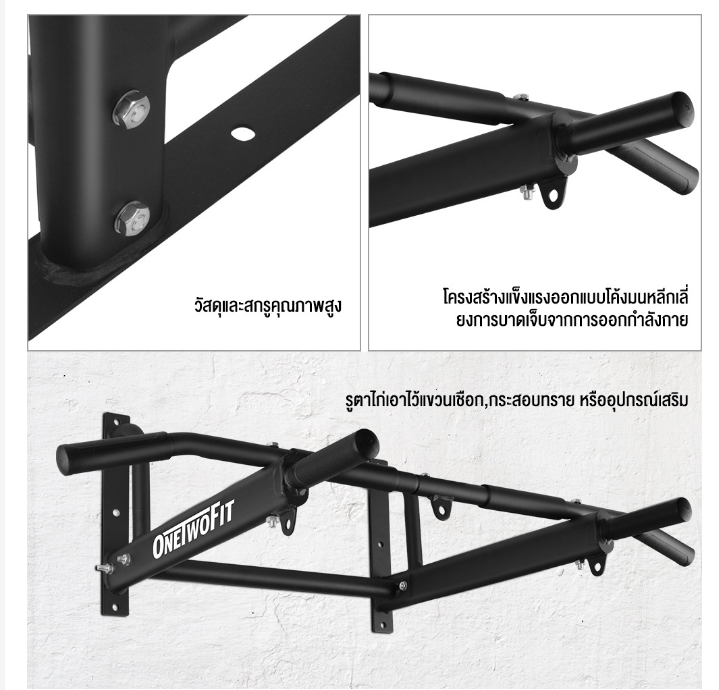 วัสดุและสกรูคุณภาพสูง

โครงสร้างแข็งแรงออกแบบโค้งมนหลีกเลี่ยงการบาดเจ็บจากการออกกำลังกาย

รูตาไก่เอาไว้แขวนเชือก,กระสอบทราย หรืออุปกรณ์เสริม

ONETWOFIT