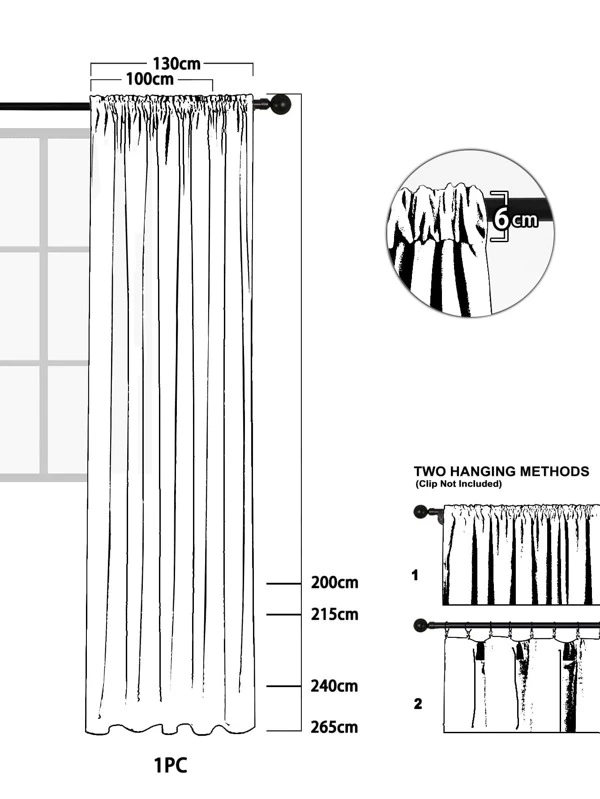 130cm
100cm

6cm

TWO HANGING METHODS
(Clip Not Included)

1

2

200cm
215cm
240cm
265cm

1PC